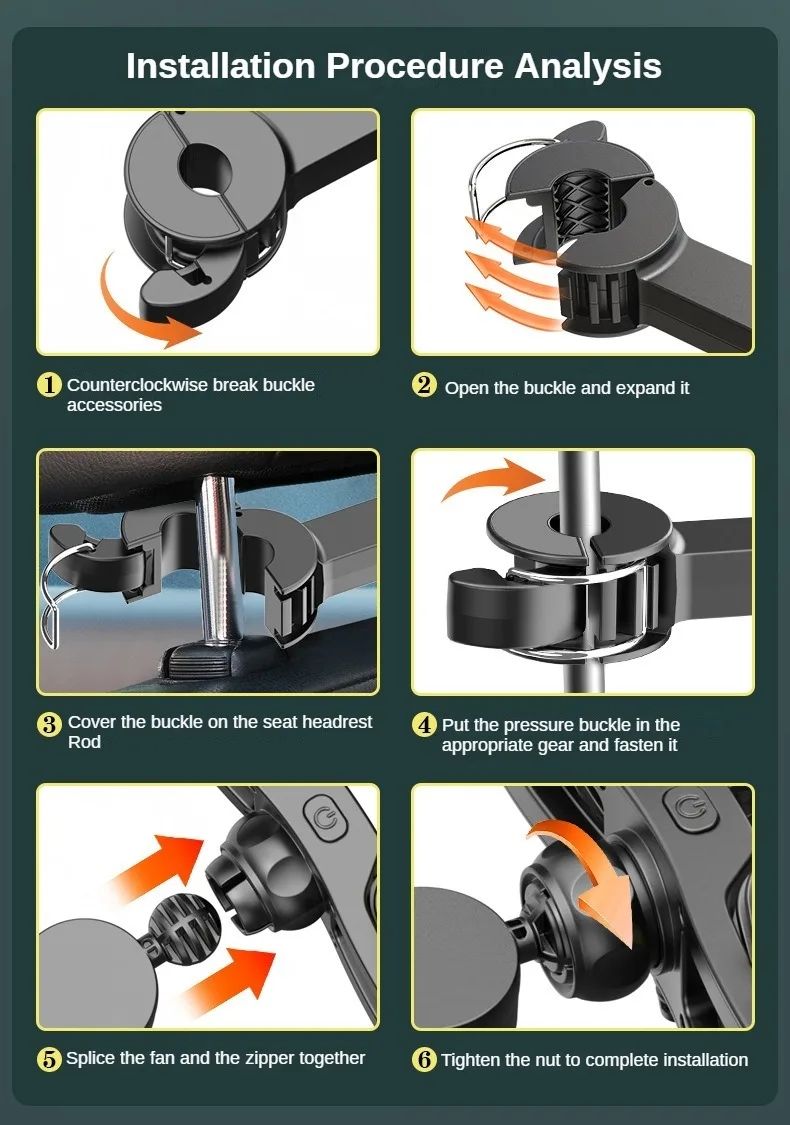 Installation Procedure Analysis

1 Counterclockwise break buckle accessories

2 Open the buckle and expand it

3 Cover the buckle on the seat headrest Rod

4 Put the pressure buckle in the appropriate gear and fasten it

5 Splice the fan and the zipper together

6 Tighten the nut to complete installation