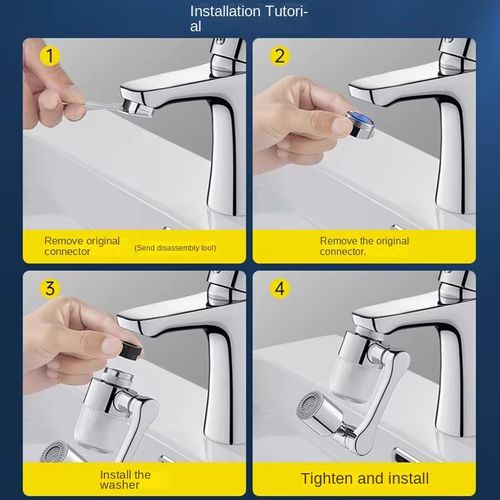 Installation Tutorial

1

Remove original connector (Send disassembly tool)

2

Remove the original connector.

3

Install the washer

4

Tighten and install