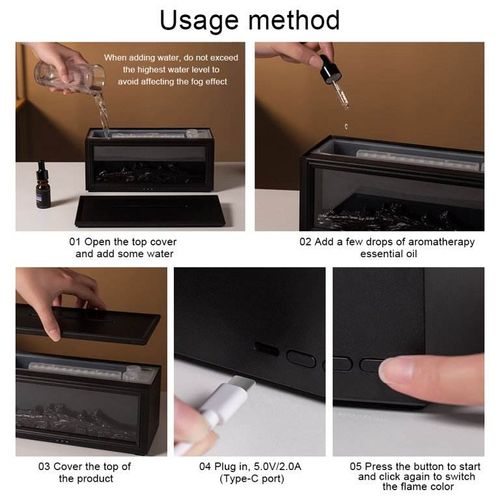 Usage method

When adding water, do not exceed the highest water level to avoid affecting the fog effect

01 Open the top cover and add some water

02 Add a few drops of aromatherapy essential oil

03 Cover the top of the product

04 Plug in, 5.0V/2.0A (Type-C port)

05 Press the button to start and click again to switch the flame color