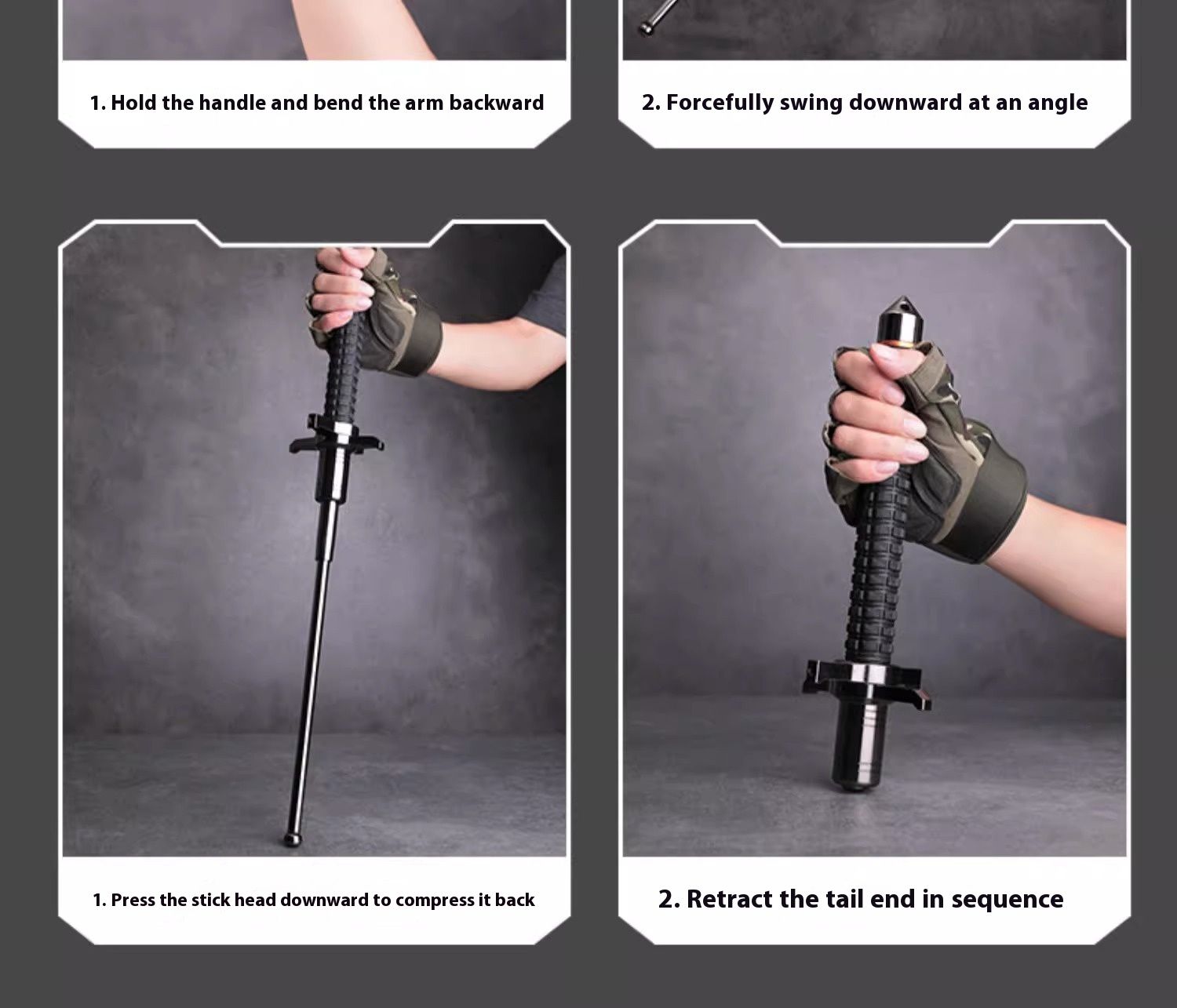 1. Hold the handle and bend the arm backward

2. Forcefully swing downward at an angle

1. Press the stick head downward to compress it back

2. Retract the tail end in sequence