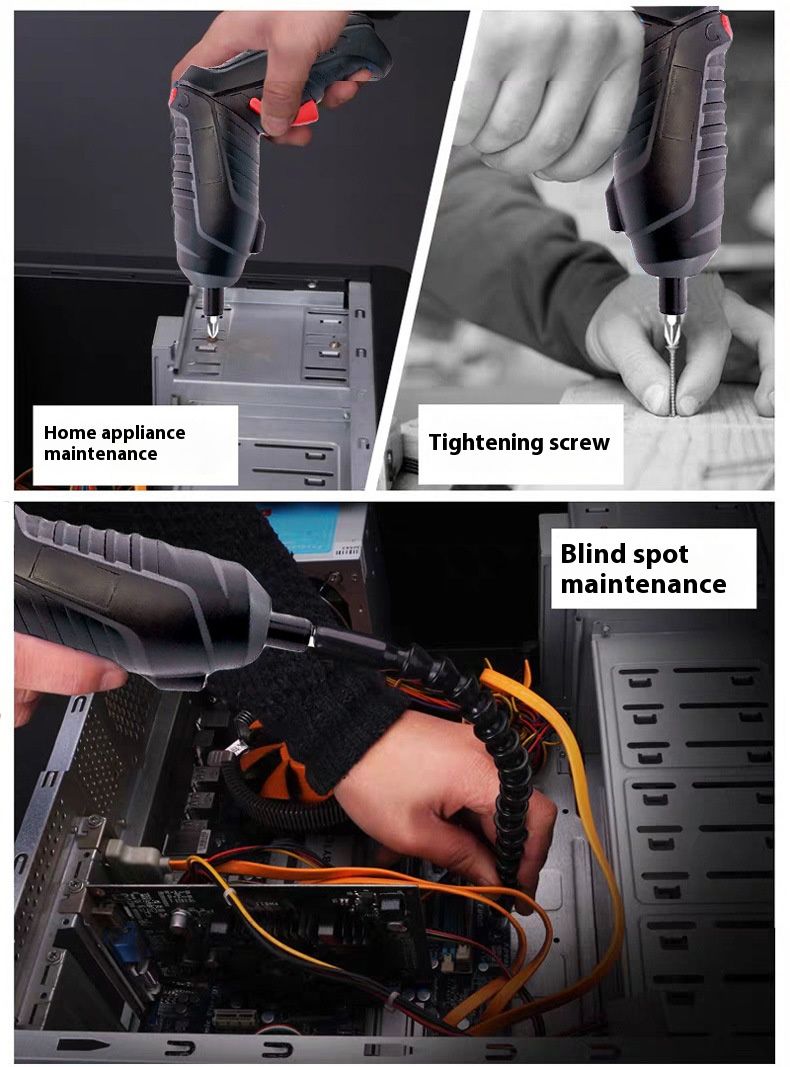 Home appliance maintenance

Tightening screw

Blind spot maintenance