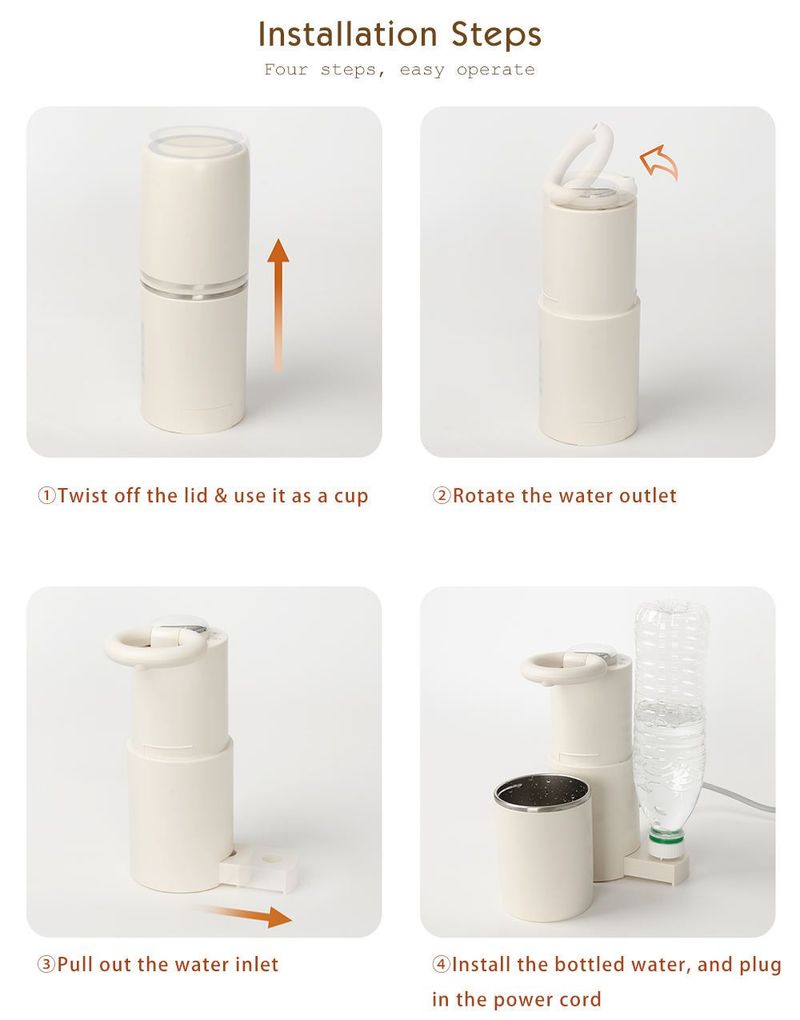 Installation Steps
Four steps, easy operate

①Twist off the lid & use it as a cup

②Rotate the water outlet

③Pull out the water inlet

④Install the bottled water, and plug in the power cord