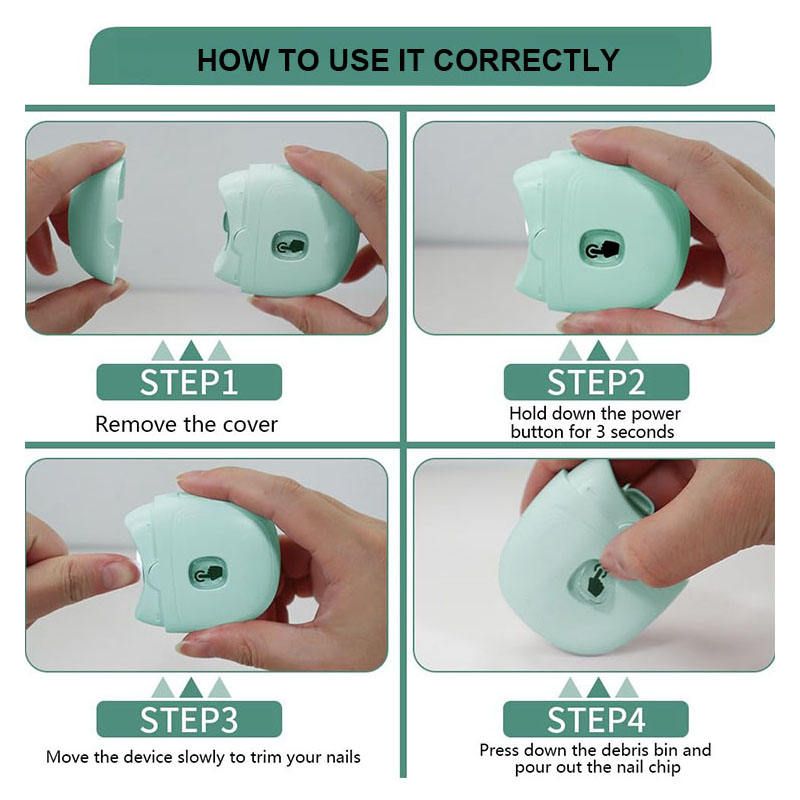 HOW TO USE IT CORRECTLY

STEP1
Remove the cover

STEP2
Hold down the power button for 3 seconds

STEP3
Move the device slowly to trim your nails

STEP4
Press down the debris bin and pour out the nail chip