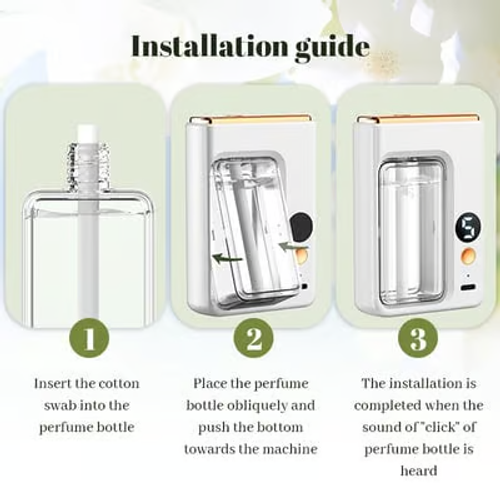 Installation guide

5

1

Insert the cotton swab into the perfume bottle

2

Place the perfume bottle obliquely and push the bottom towards the machine

3

The installation is completed when the sound of "click" of perfume bottle is heard