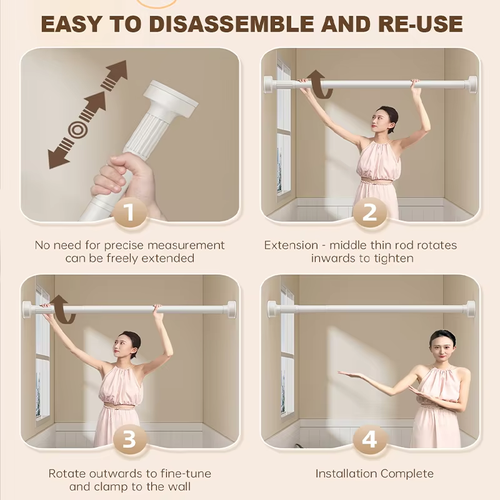 EASY TO DISASSEMBLE AND RE-USE

1

No need for precise measurement can be freely extended

2

Extension - middle thin rod rotates inwards to tighten

3

Rotate outwards to fine-tune and clamp to the wall

4

Installation Complete