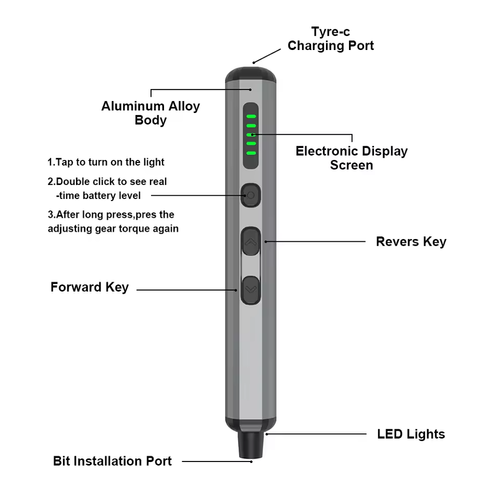 Tyre-c
Charging Port

Aluminum Alloy
Body

Electronic Display
Screen

1.Tap to turn on the light

2.Double click to see real -time battery level

3.After long press,pres the adjusting gear torque again

Revers Key

Forward Key

LED Lights

Bit Installation Port