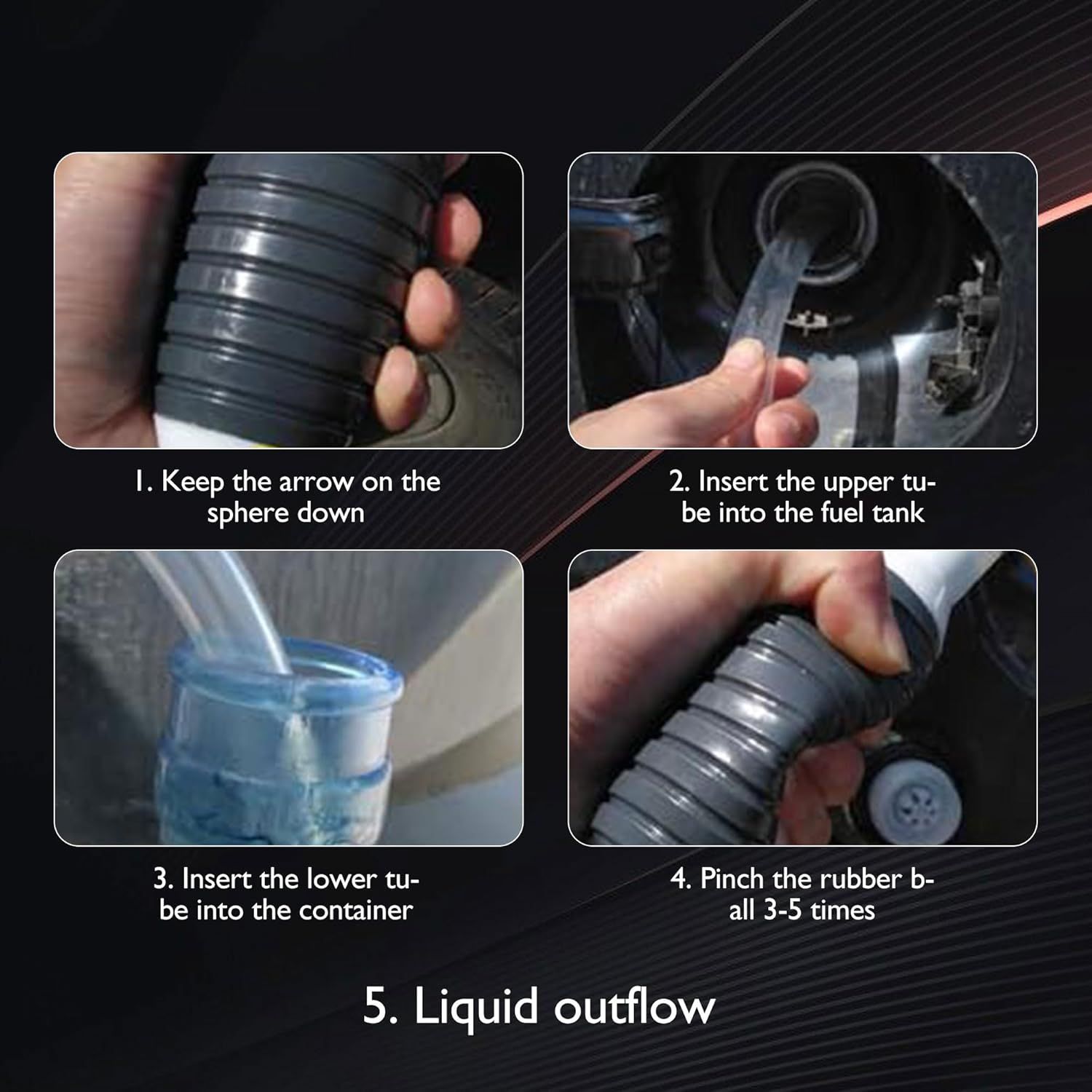 1. Keep the arrow on the sphere down

2. Insert the upper tube into the fuel tank

3. Insert the lower tube into the container

4. Pinch the rubber ball 3-5 times

5. Liquid outflow