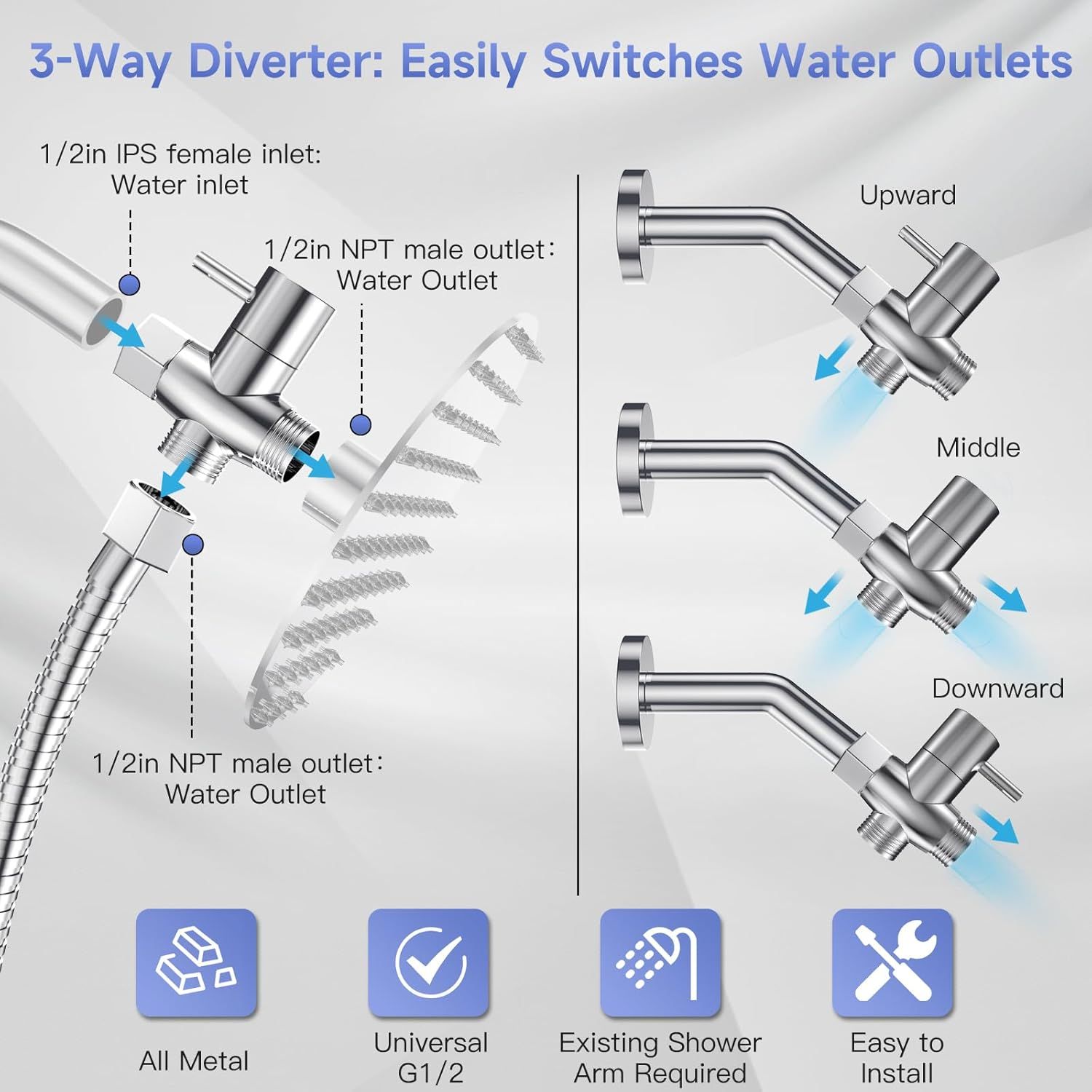 3-Way Diverter: Easily Switches Water Outlets

1/2in IPS female inlet:
Water inlet

1/2in NPT male outlet:
Water Outlet

1/2in NPT male outlet:
Water Outlet

Upward

Middle

Downward

All Metal

Universal
G1/2

Existing Shower
Arm Required

Easy to
Install