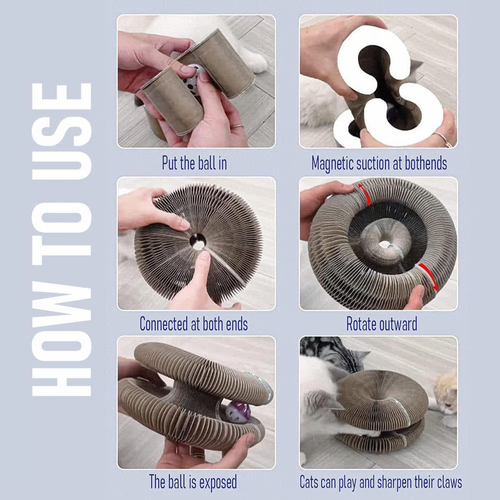 HOW TO USE

Put the ball in

Magnetic suction at bothends

Connected at both ends

Rotate outward

The ball is exposed

Cats can play and sharpen their claws