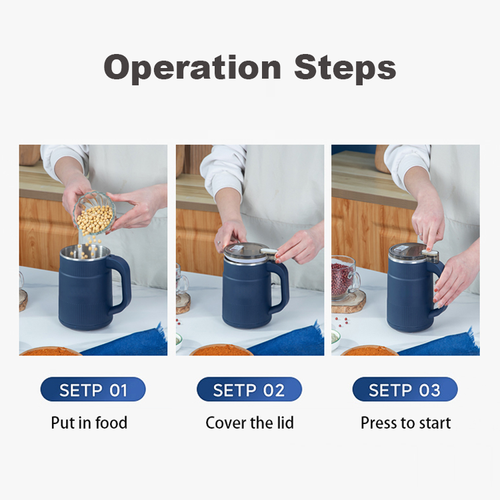 Operation Steps

SETP 01
Put in food

SETP 02
Cover the lid

SETP 03
Press to start