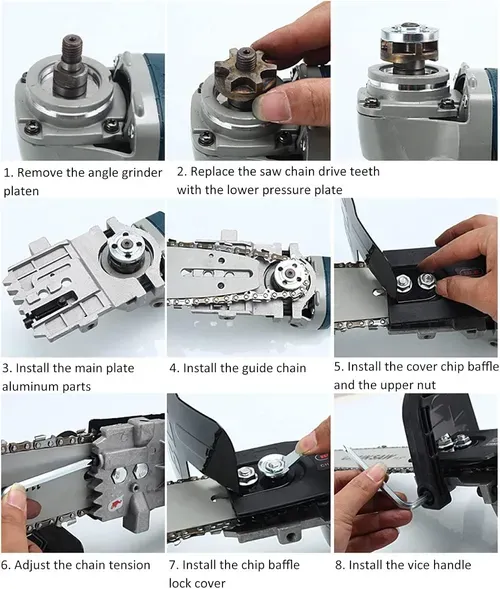 1. Remove the angle grinder platen

2. Replace the saw chain drive teeth with the lower pressure plate

3. Install the main plate aluminum parts

4. Install the guide chain

5. Install the cover chip baffle and the upper nut

6. Adjust the chain tension

7. Install the chip baffle lock cover

8. Install the vice handle