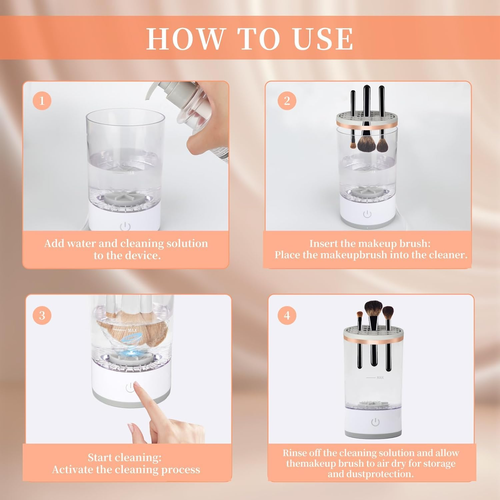 HOW TO USE

1

Add water and cleaning solution to the device.

2

Insert the makeup brush: Place the makeupbrush into the cleaner.

3

MAX

Start cleaning: Activate the cleaning process

4

MAX

Rinse off the cleaning solution and allow themakeup brush to air dry for storage and dustprotection.