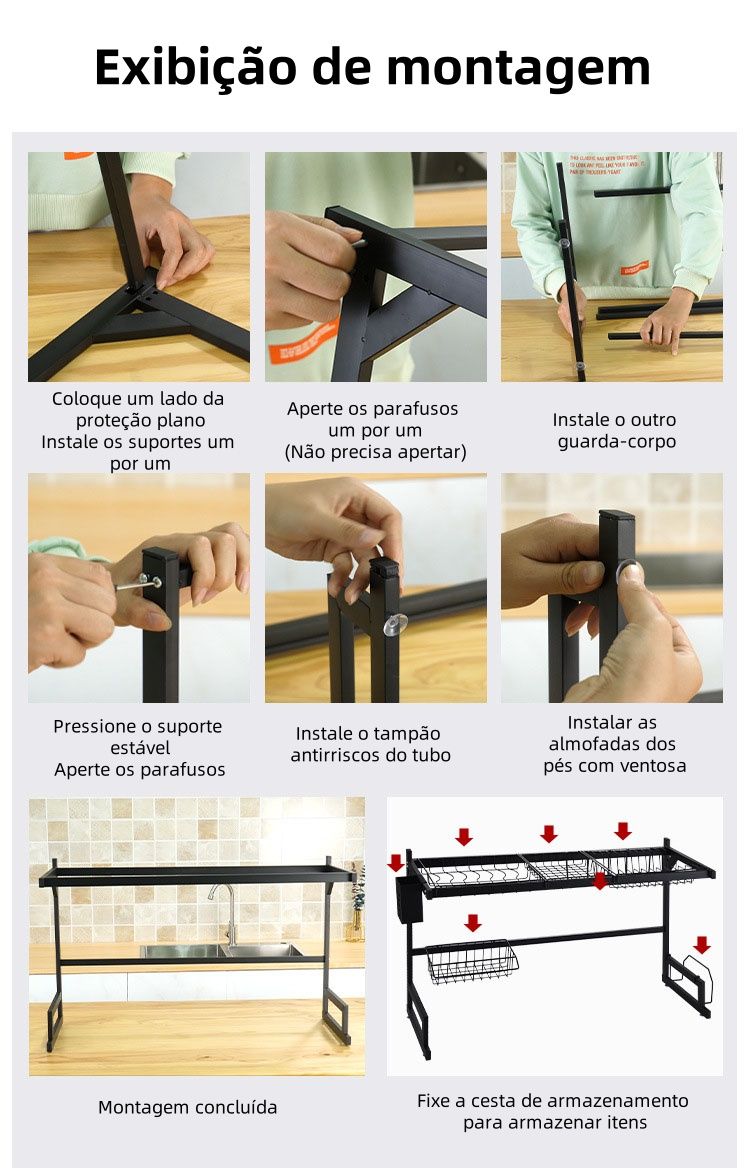 Exibição de montagem

Coloque um lado da proteção plano
Instale os suportes um por um

Aperte os parafusos um por um
(Não precisa apertar)

Instale o outro guarda-corpo

Pressione o suporte estável
Aperte os parafusos

Instale o tampão antirriscos do tubo

Instalar as almofadas dos pés com ventosa

Montagem concluída

Fixe a cesta de armazenamento para armazenar itens