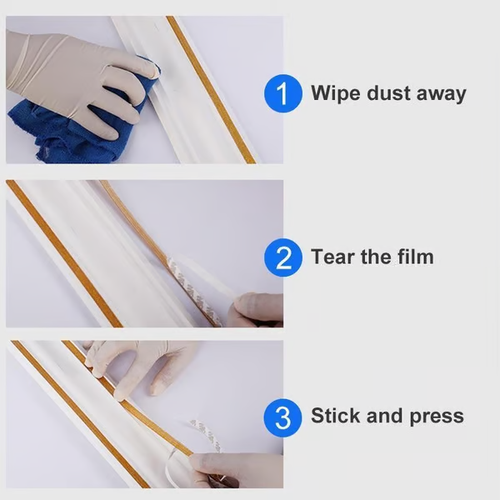 1 Wipe dust away

2 Tear the film

3 Stick and press