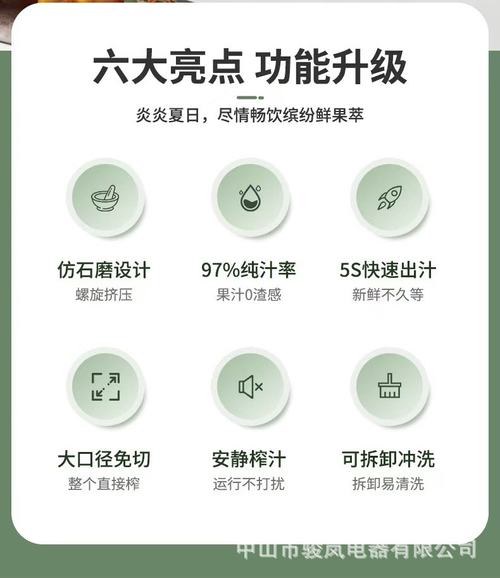 六大亮点 功能升级

炎炎夏日，尽情畅饮缤纷鲜果萃

仿石磨设计
螺旋挤压

97%纯汁率
果汁0渣感

5S快速出汁
新鲜不久等

大口径免切
整个直接榨

安静榨汁
运行不打扰

可拆卸冲洗
拆卸易清洗

中山市骏凤电器有限公司