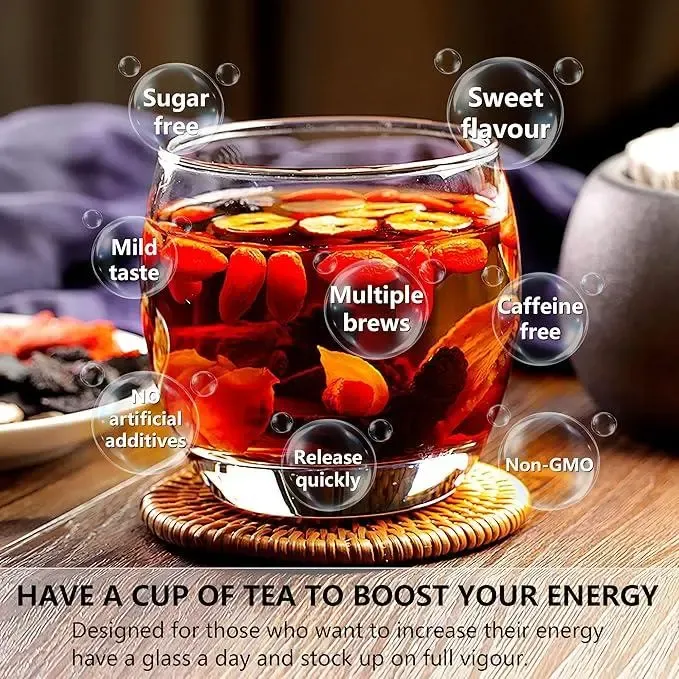 Sugar free

Sweet flavour

Mild taste

Multiple brews

Caffeine free

NO artificial additives

Release quickly

Non-GMO

HAVE A CUP OF TEA TO BOOST YOUR ENERGY

Designed for those who want to increase their energy have a glass a day and stock up on full vigour.