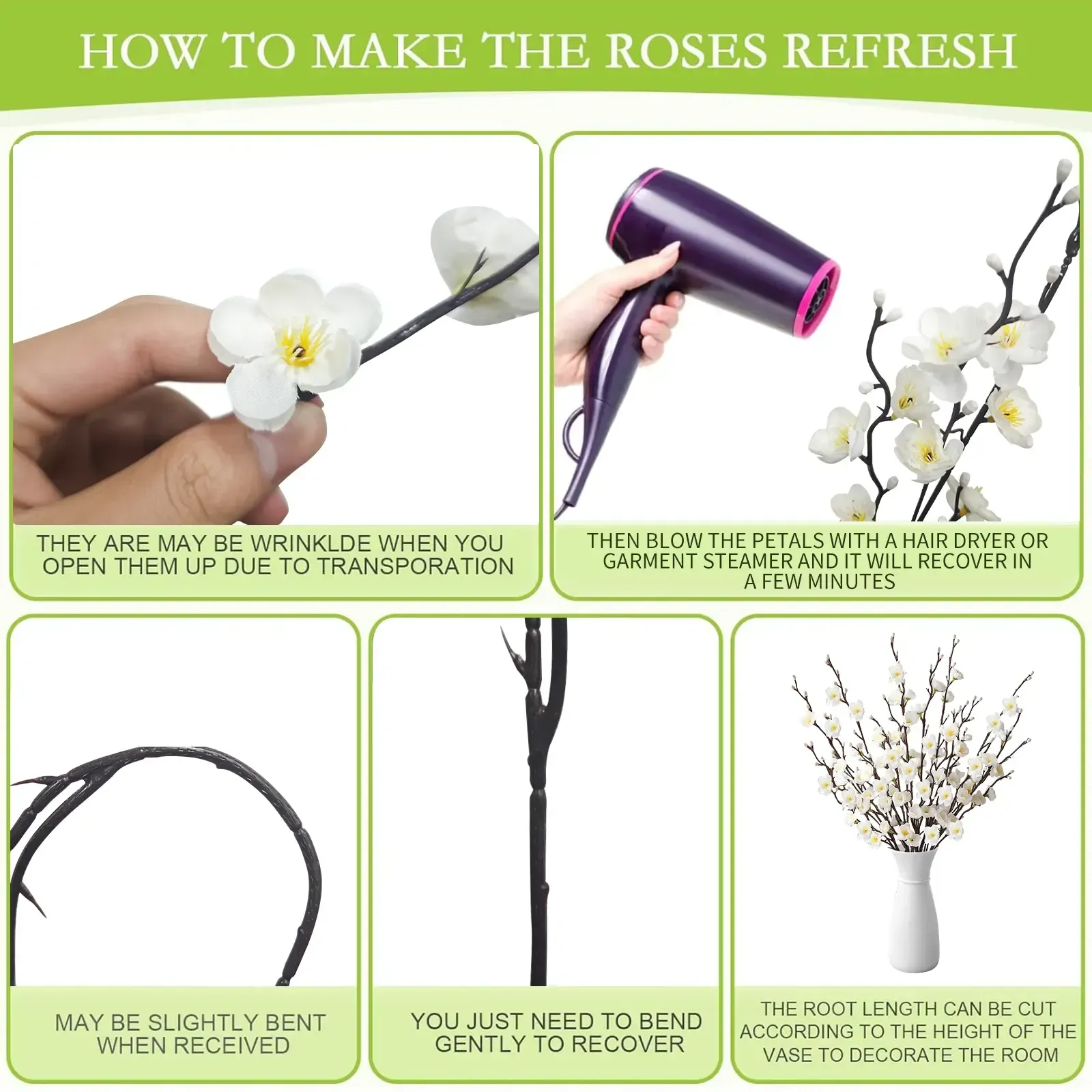 HOW TO MAKE THE ROSES REFRESH

THEY ARE MAY BE WRINKLDE WHEN YOU OPEN THEM UP DUE TO TRANSPORATION

THEN BLOW THE PETALS WITH A HAIR DRYER OR GARMENT STEAMER AND IT WILL RECOVER IN A FEW MINUTES

MAY BE SLIGHTLY BENT WHEN RECEIVED

YOU JUST NEED TO BEND GENTLY TO RECOVER

THE ROOT LENGTH CAN BE CUT ACCORDING TO THE HEIGHT OF THE VASE TO DECORATE THE ROOM