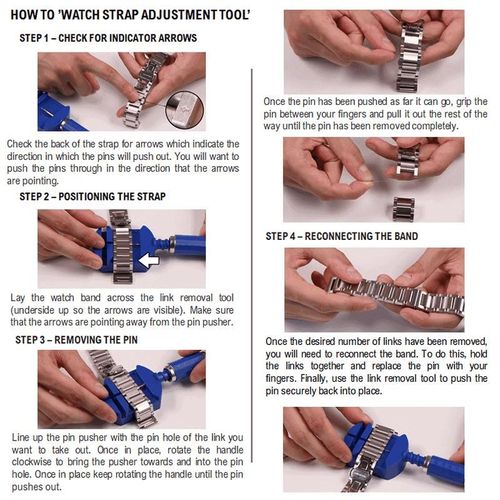 HOW TO 'WATCH STRAP ADJUSTMENT TOOL'

STEP 1 – CHECK FOR INDICATOR ARROWS

Check the back of the strap for arrows which indicate the direction in which the pins will push out. You will want to push the pins through in the direction that the arrows are pointing.

STEP 2 – POSITIONING THE STRAP

Lay the watch band across the link removal tool (underside up so the arrows are visible). Make sure that the arrows are pointing away from the pin pusher.

STEP 3 – REMOVING THE PIN

Line up the pin pusher with the pin hole of the link you want to take out. Once in place, rotate the handle clockwise to bring the pusher towards and into the pin hole. Once in place keep rotating the handle until the pin pushes out.

Once the pin has been pushed as far it can go, grip the pin between your fingers and pull it out the rest of the way until the pin has been removed completely.

STEP 4 – RECONNECTING THE BAND

Once the desired number of links have been removed, you will need to reconnect the band. To do this, hold the links together and replace the pin with your fingers. Finally, use the link removal tool to push the pin securely back into place.