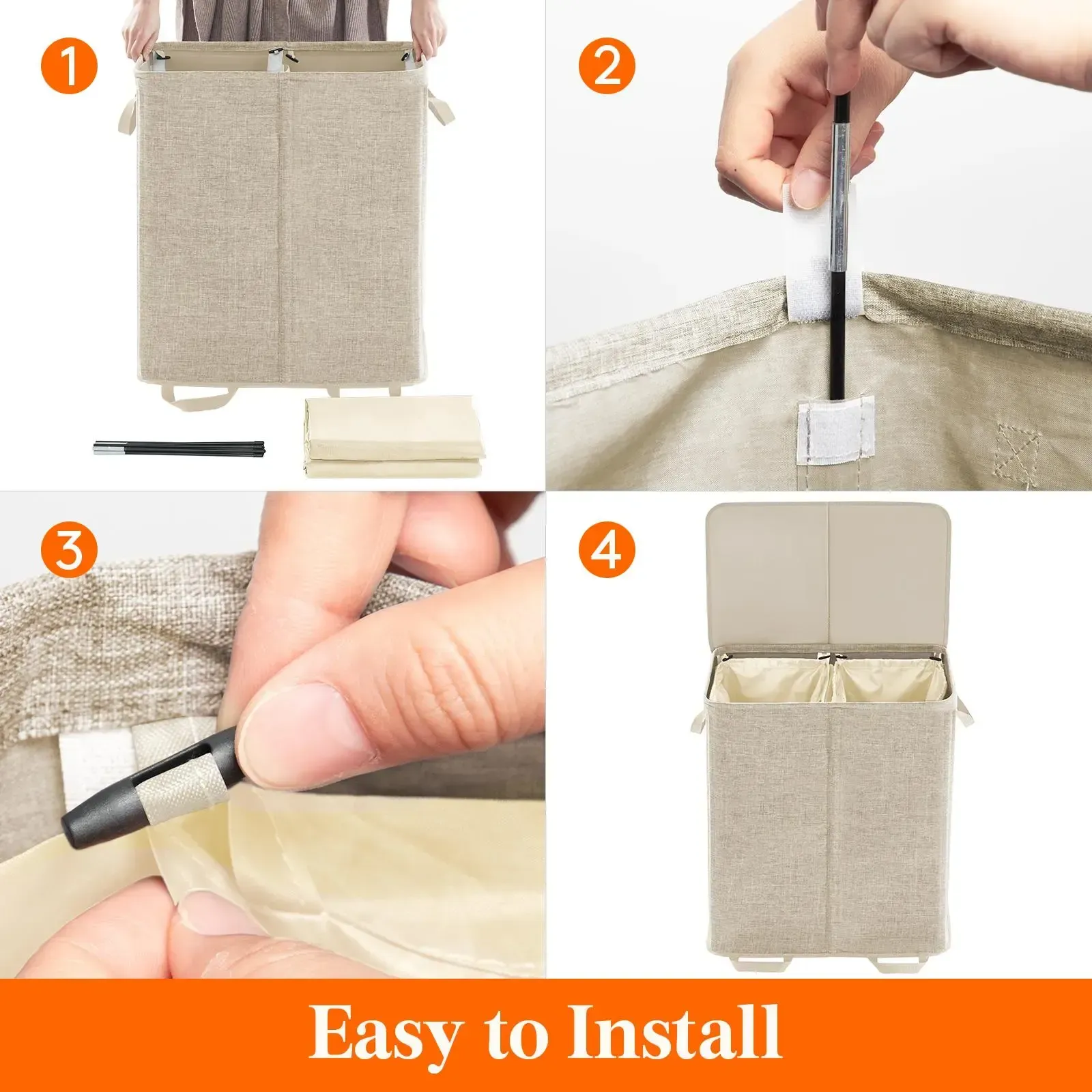 1

2

3

4

Easy to Install