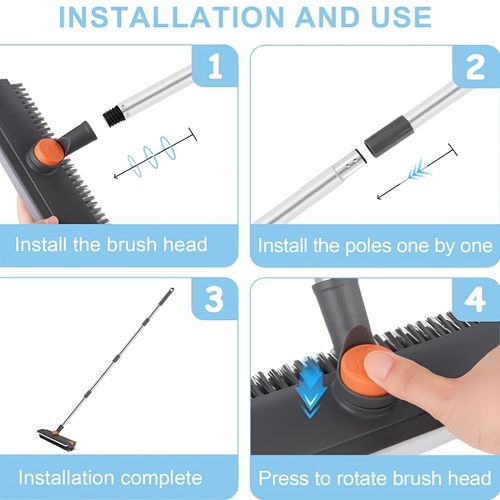 INSTALLATION AND USE

1

Install the brush head

2

Install the poles one by one

3

Installation complete

4

Press to rotate brush head