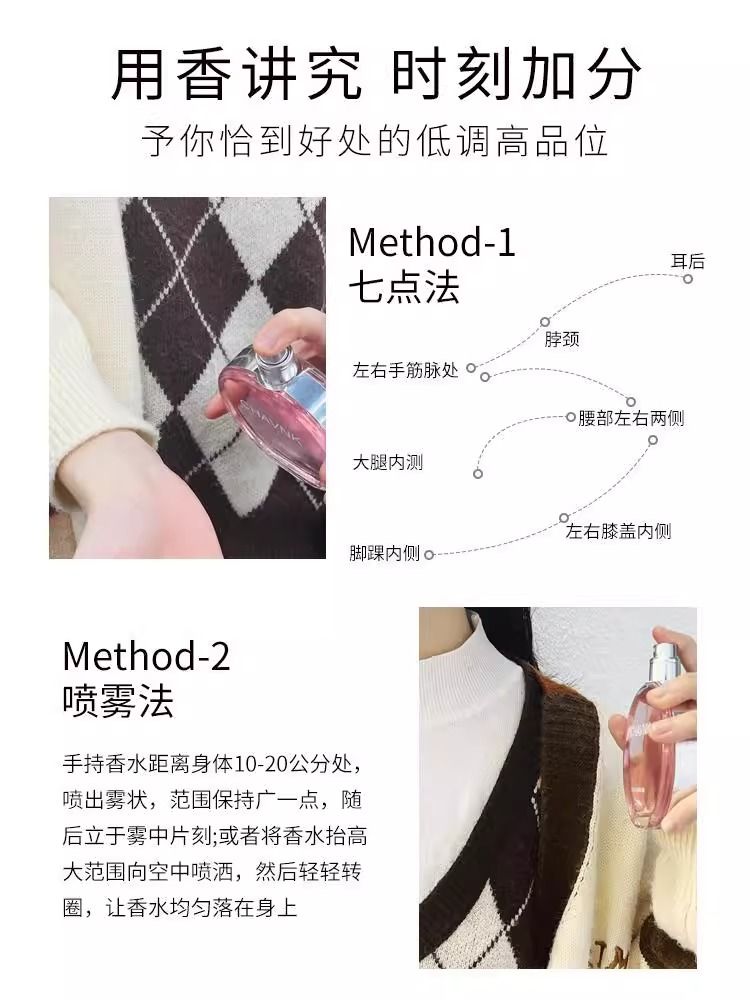 用香讲究 时刻加分

予你恰到好处的低调高品位

Method-1
七点法

耳后

脖颈

左右手筋脉处

腰部左右两侧

大腿内测

左右膝盖内侧

脚踝内侧

Method-2
喷雾法

手持香水距离身体10-20公分处，喷出雾状，范围保持广一点，随后立于雾中片刻;或者将香水抬高大范围向空中喷洒，然后轻轻转圈，让香水均匀落在身上