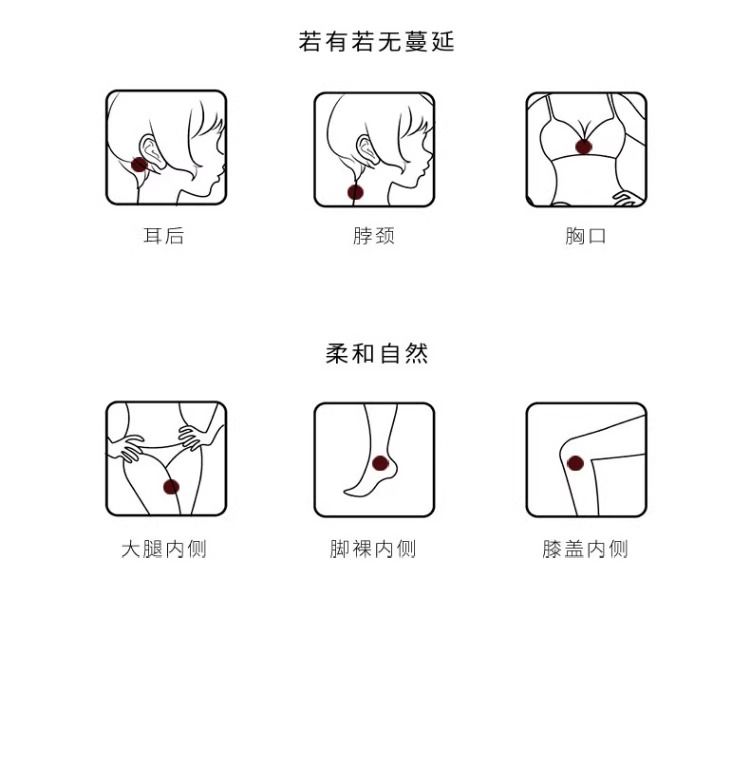 若有若无蔓延

耳后

脖颈

胸口

柔和自然

大腿内侧

脚裸内侧

膝盖内侧