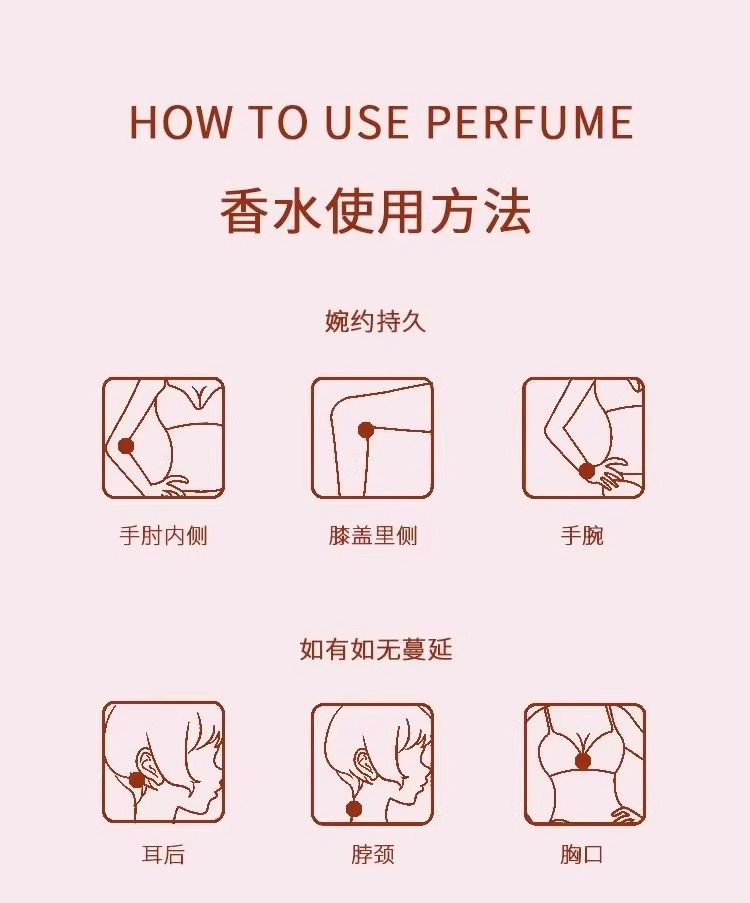 HOW TO USE PERFUME

香水使用方法

婉约持久

手肘内侧

膝盖里侧

手腕

如有如无蔓延

耳后

脖颈

胸口