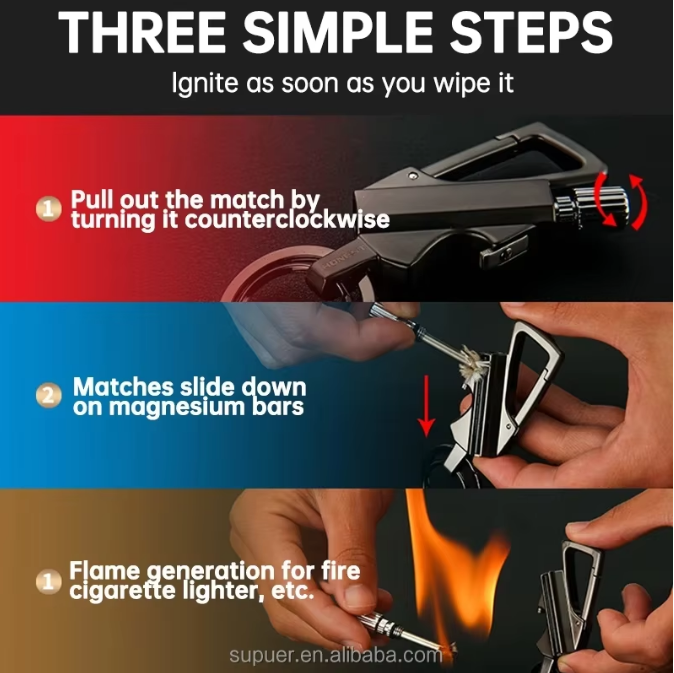 THREE SIMPLE STEPS
Ignite as soon as you wipe it

1 Pull out the match by turning it counterclockwise

HONEST

2 Matches slide down on magnesium bars

1 Flame generation for fire cigarette lighter, etc.

supuer.en.alibaba.com