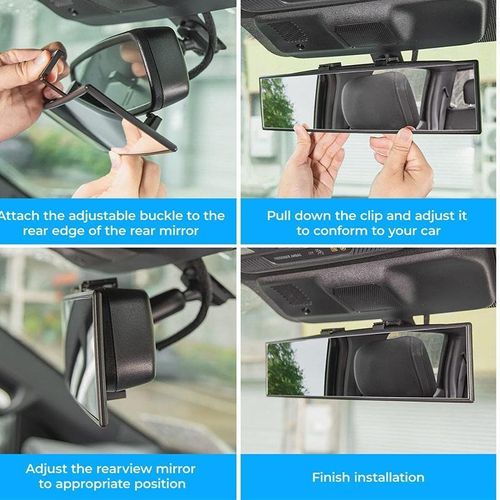 Attach the adjustable buckle to the rear edge of the rear mirror

Pull down the clip and adjust it to conform to your car

Adjust the rearview mirror to appropriate position

Finish installation