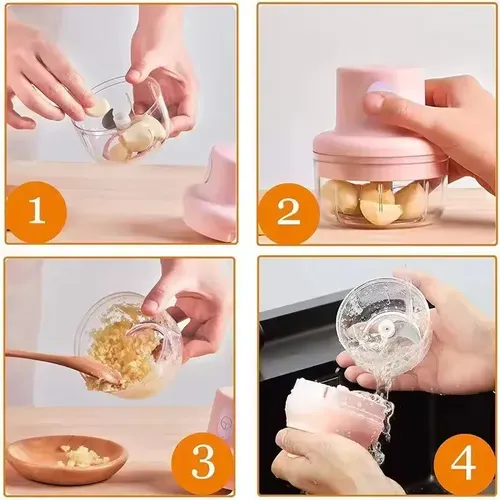 1

2

3

4