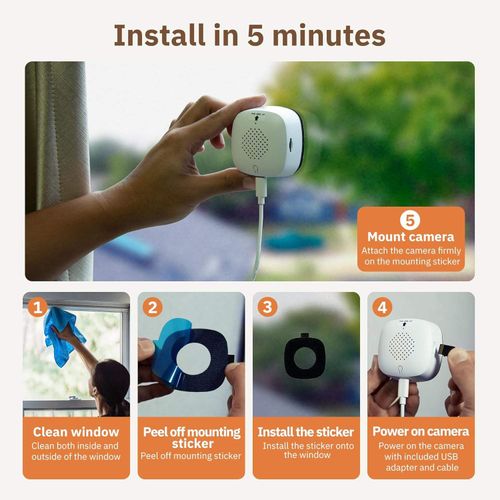 Install in 5 minutes

5
Mount camera
Attach the camera firmly on the mounting sticker

1
Clean window
Clean both inside and outside of the window

2
Peel off mounting sticker
Peel off mounting sticker

3
Install the sticker
Install the sticker onto the window

4
Power on camera
Power on the camera with included USB adapter and cable