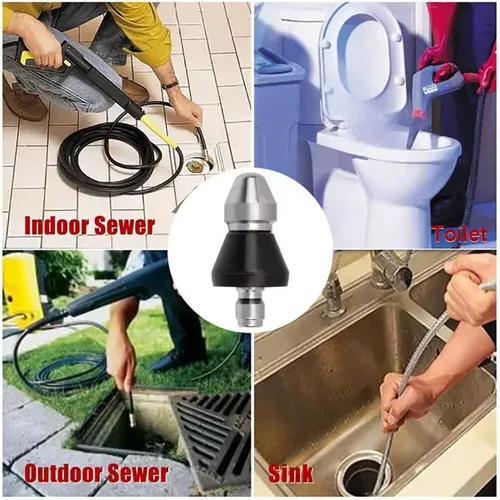 Indoor Sewer

Toilet

Outdoor Sewer

Sink