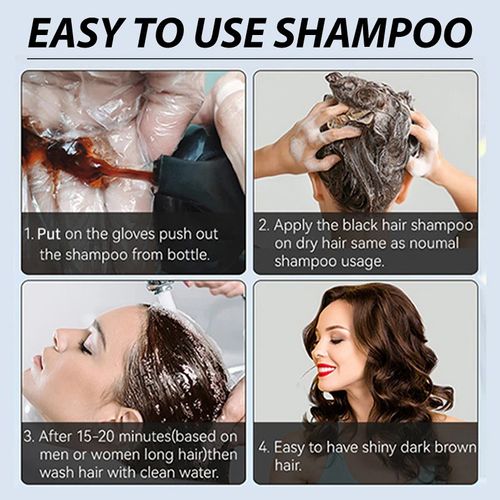 EASY TO USE SHAMPOO

1. Put on the gloves push out the shampoo from bottle.

2. Apply the black hair shampoo on dry hair same as noumal shampoo usage.

3. After 15-20 minutes(based on men or women long hair)then wash hair with clean water.

4. Easy to have shiny dark brown hair.