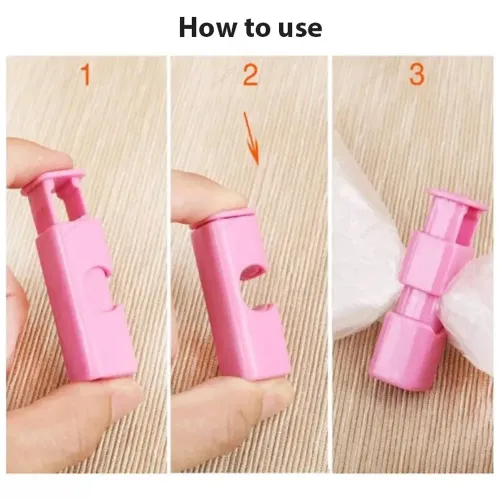 How to use

1

2

3