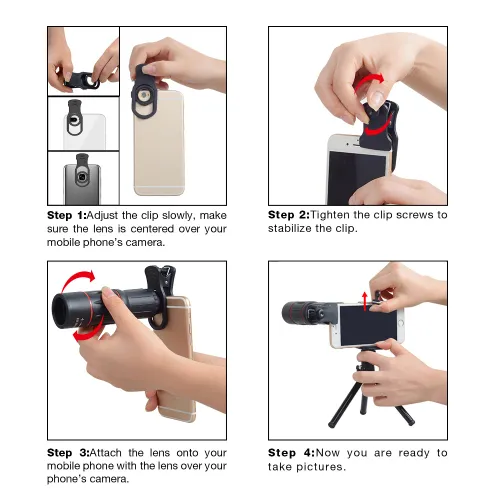 Step 1:Adjust the clip slowly, make sure the lens is centered over your mobile phone's camera.

Step 2:Tighten the clip screws to stabilize the clip.

Step 3:Attach the lens onto your mobile phone with the lens over your phone's camera.

Step 4:Now you are ready to take pictures.