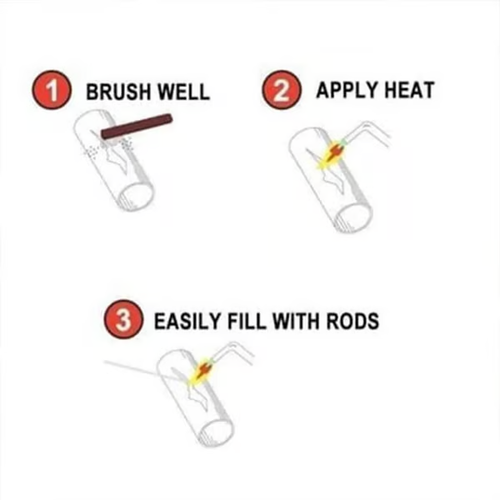 1 BRUSH WELL

2 APPLY HEAT

3 EASILY FILL WITH RODS