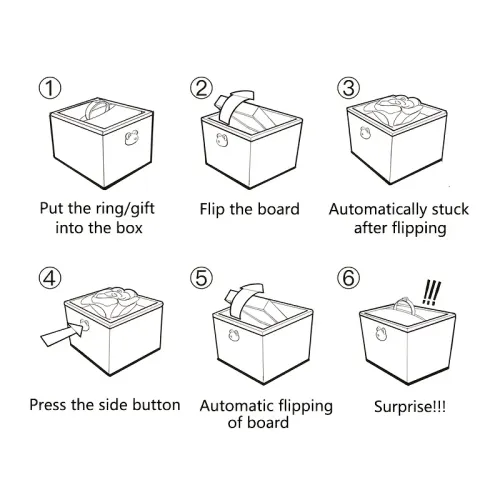 ①
Put the ring/gift into the box

②
Flip the board

③
Automatically stuck after flipping

④
Press the side button

⑤
Automatic flipping of board

⑥
!!!
Surprise!!!