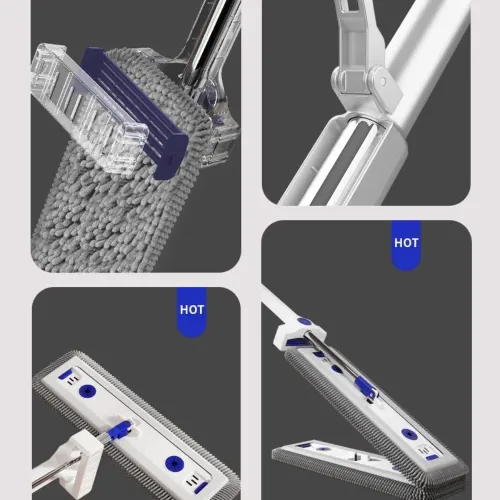 HOT

HOT