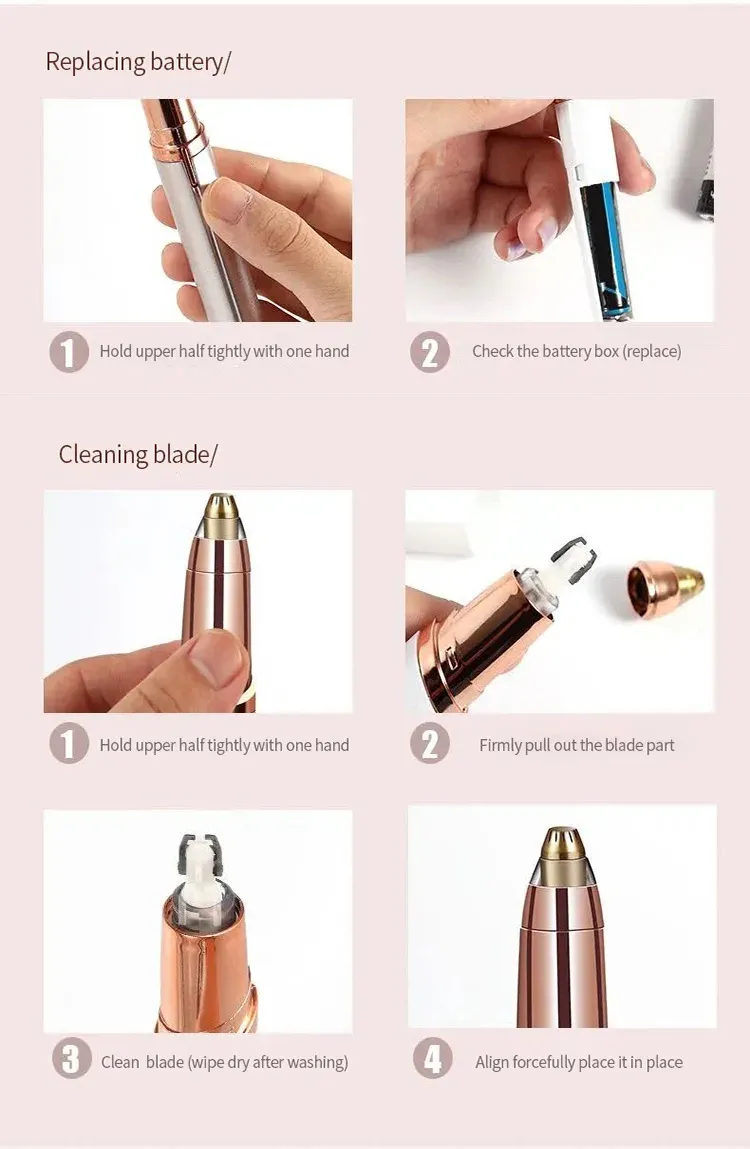 Replacing battery/

1 Hold upper half tightly with one hand

2 Check the battery box (replace)

Cleaning blade/

1 Hold upper half tightly with one hand

2 Firmly pull out the blade part

3 Clean blade (wipe dry after washing)

4 Align forcefully place it in place