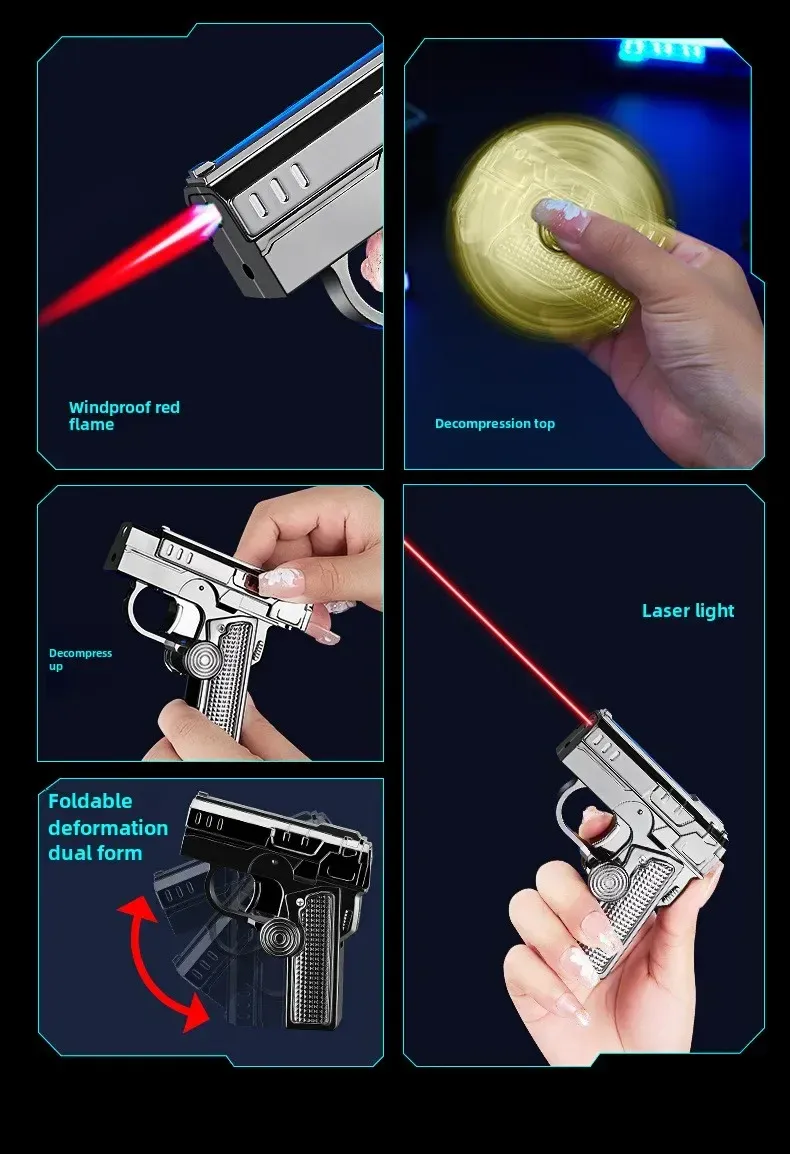 Windproof red flame

Decompression top

Decompress up

Laser light

Foldable deformation dual form