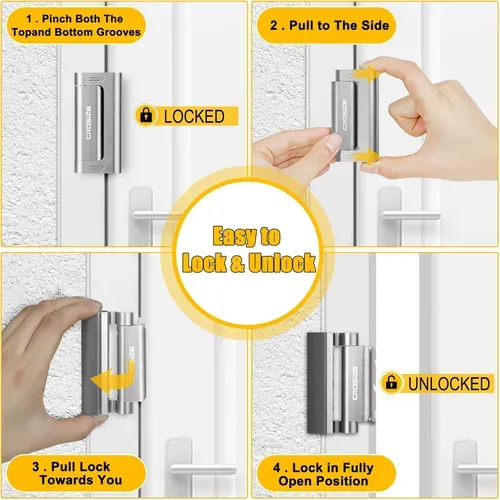 1 . Pinch Both The Topand Bottom Grooves

CROSIZE

LOCKED

2 . Pull to The Side

CROSIZE

Easy to Lock & Unlock

CROSIZE

3 . Pull Lock Towards You

CROSIZE

UNLOCKED

4 . Lock in Fully Open Position