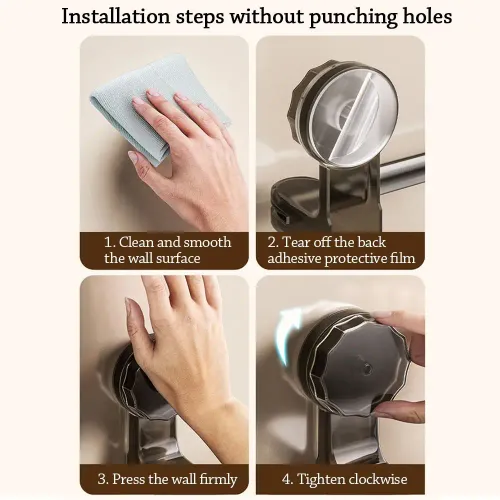 Installation steps without punching holes

1. Clean and smooth the wall surface

2. Tear off the back adhesive protective film

3. Press the wall firmly

4. Tighten clockwise