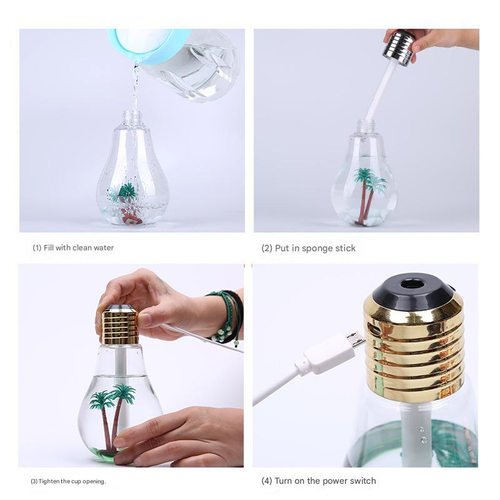 (1) Fill with clean water

(2) Put in sponge stick

(3) Tighten the cup opening.

(4) Turn on the power switch