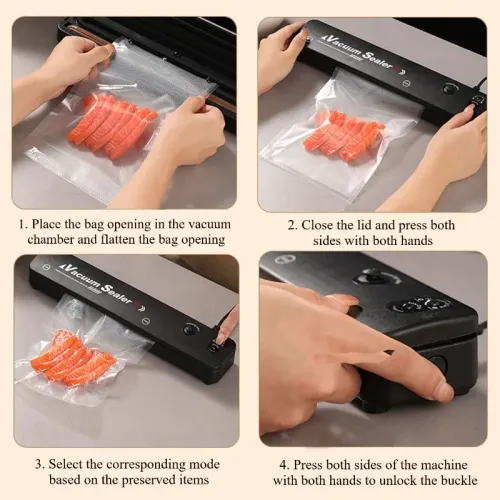 Vacuum Sealer

1. Place the bag opening in the vacuum chamber and flatten the bag opening

Vacuum Sealer

2. Close the lid and press both sides with both hands

Vacuum Sealer

3. Select the corresponding mode based on the preserved items

4. Press both sides of the machine with both hands to unlock the buckle