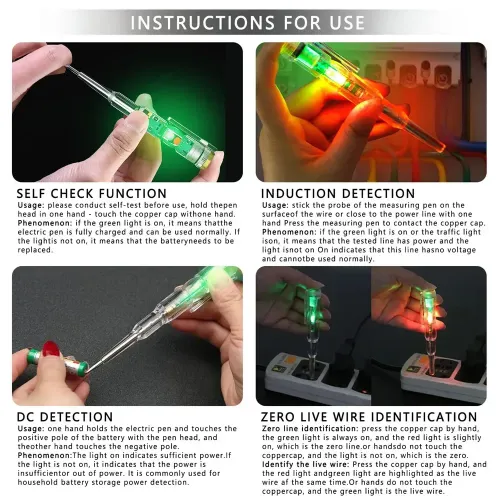 INSTRUCTIONS FOR USE

SELF CHECK FUNCTION
Usage: please conduct self-test before use, hold thepen head in one hand - touch the copper cap withone hand.
Phenomenon: if the green light is on, it means thatthe electric pen is fully charged and can be used normally. If the lightis not on, it means that the batteryneeds to be replaced.

INDUCTION DETECTION
Usage: stick the probe of the measuring pen on the surfaceof the wire or close to the power line with one hand Press the measuring pen to contact the copper cap.
Phenomenon: if the green light is on or the traffic light ison, it means that the tested line has power and the light isnot on On indicates that this line hasno voltage and cannotbe used normally.

DC DETECTION
Usage: one hand holds the electric pen and touches the positive pole of the battery with the pen head, and theother hand touches the negative pole.
Phenomenon:The light on indicates sufficient power.If the light is not on, it indicates that the power is insufficientor out of power. It is commonly used for household battery storage power detection.

ZERO LIVE WIRE IDENTIFICATION
Zero line identification: press the copper cap by hand, the green light is always on, and the red light is slightly on, which is the zero line.or handsdo not touch the coppercap, and the light is not on, which is the zero.
Identify the live wire: Press the copper cap by hand, and the red light andgreen light are highlighted as the live wire af the same time.Or hands do not touch the coppercap, and the green light is the live wire.