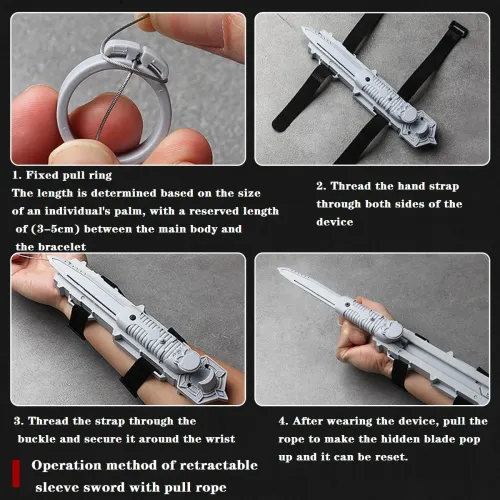 1. Fixed pull ring
The length is determined based on the size of an individual's palm, with a reserved length of (3–5cm) between the main body and the bracelet

2. Thread the hand strap through both sides of the device

3. Thread the strap through the buckle and secure it around the wrist

4. After wearing the device, pull the rope to make the hidden blade pop up and it can be reset.

Operation method of retractable sleeve sword with pull rope