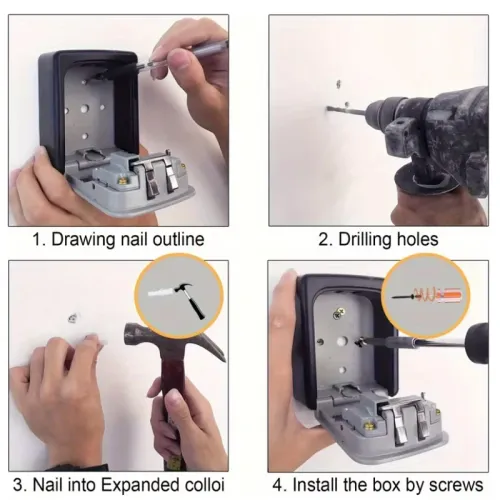 1. Drawing nail outline

2. Drilling holes

3. Nail into Expanded colloi

4. Install the box by screws