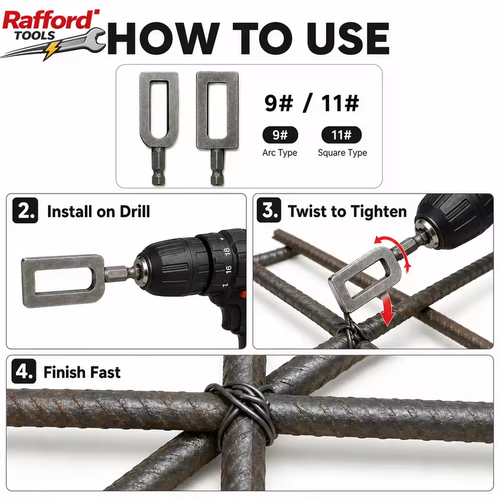 Rafford
TOOLS
HOW TO USE

9# / 11#

9#
Arc Type

11#
Square Type

2. Install on Drill

18
16

3. Twist to Tighten

4. Finish Fast