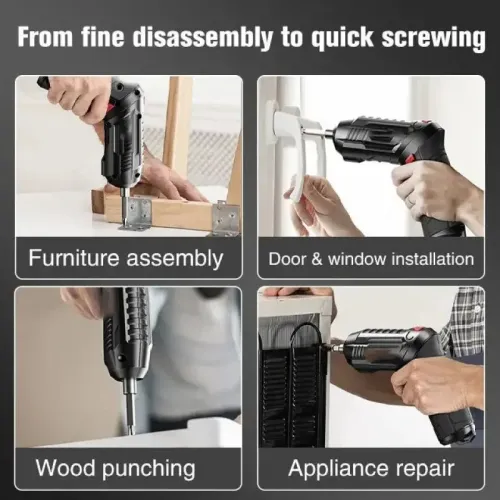 From fine disassembly to quick screwing

Furniture assembly

Door & window installation

Wood punching

Appliance repair