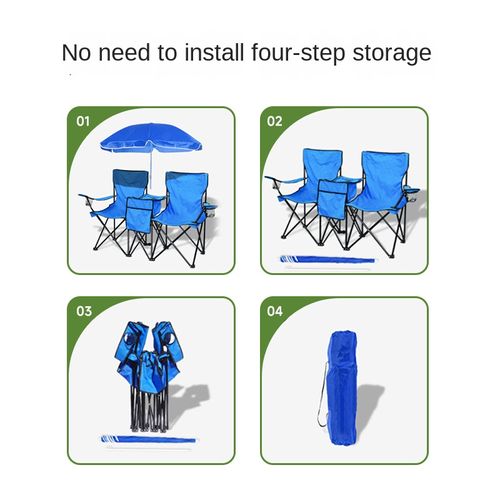 No need to install four-step storage

01

02

03

04